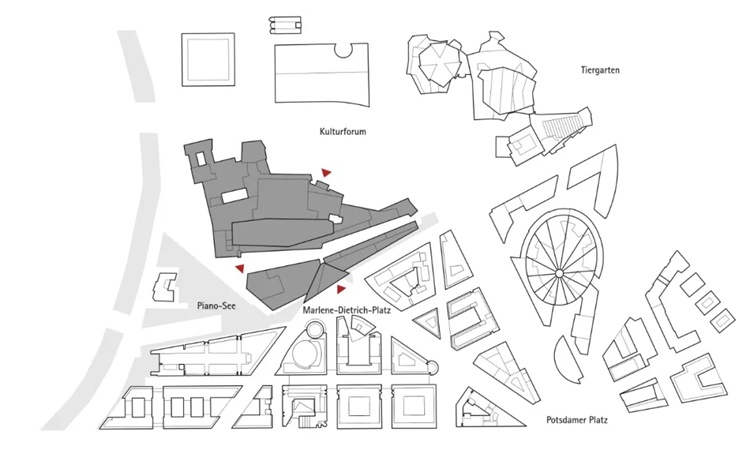 Tiergarten

Kulturforum

Piano-See

Marlene-Dietrich-Platz

Potsdamer Platz